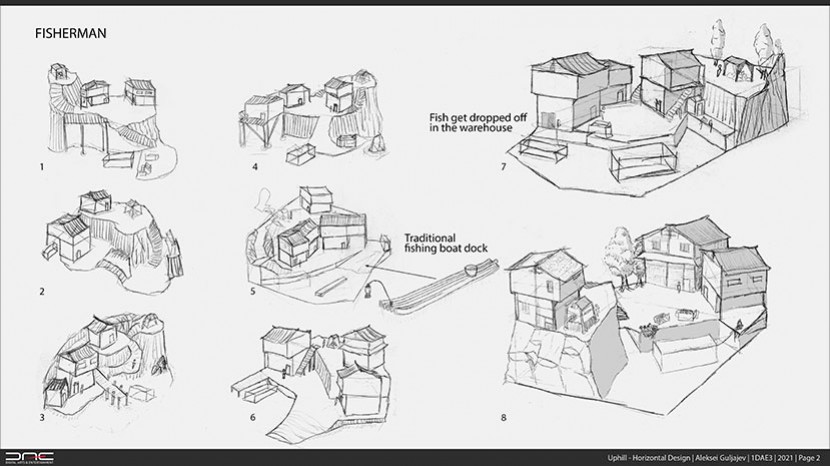 FISHERMAN

1

2

3

4

5

6

Traditional fishing boat dock

Fish get dropped off in the warehouse

7

8

DAE
DIGITAL ARTS & ENTERTAINMENT

Uphill - Horizontal Design | Aleksei Guljajev | 1DAE3 | 2021 | Page 2