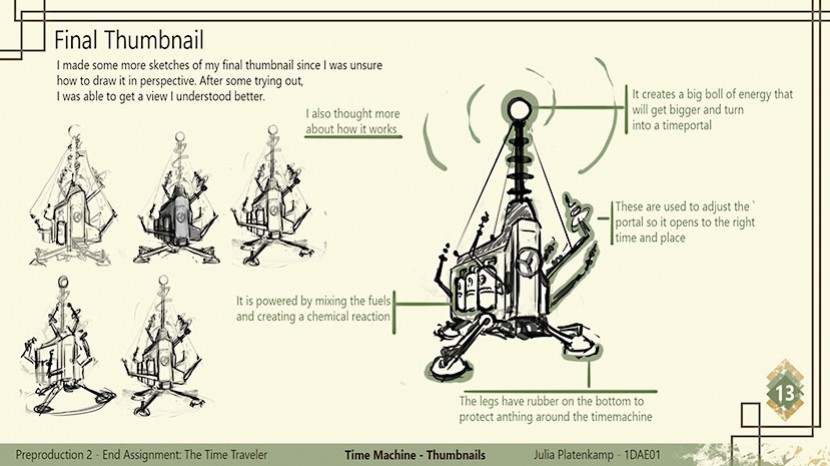 Final Thumbnail

I made some more sketches of my final thumbnail since I was unsure how to draw it in perspective. After some trying out, I was able to get a view I understood better.

I also thought more about how it works

It creates a big boll of energy that will get bigger and turn into a timeportal

These are used to adjust the ` portal so it opens to the right time and place

It is powered by mixing the fuels and creating a chemical reaction

The legs have rubber on the bottom to protect anthing around the timemachine

13

Preproduction 2 - End Assignment: The Time Traveler

Time Machine - Thumbnails

Julia Platenkamp - 1DAE01