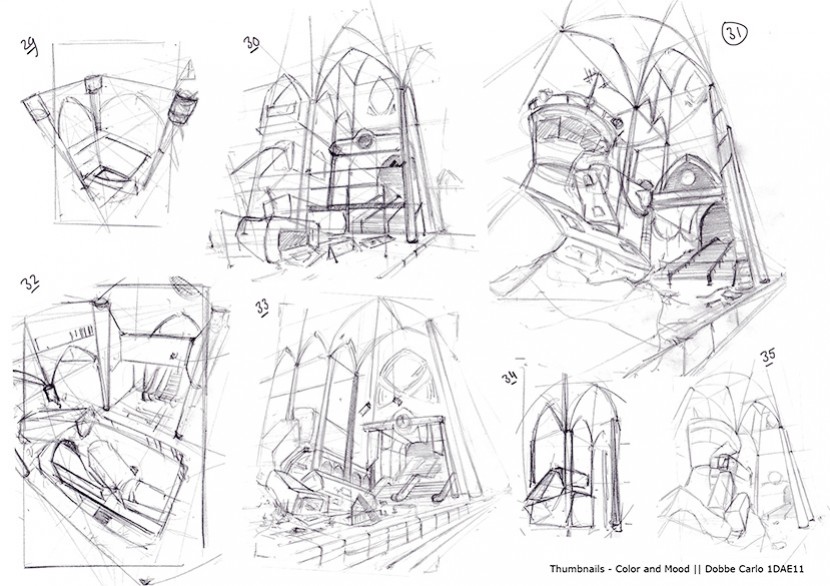 29

30

31

32

33

34

35

Thumbnails - Color and Mood || Dobbe Carlo 1DAE11